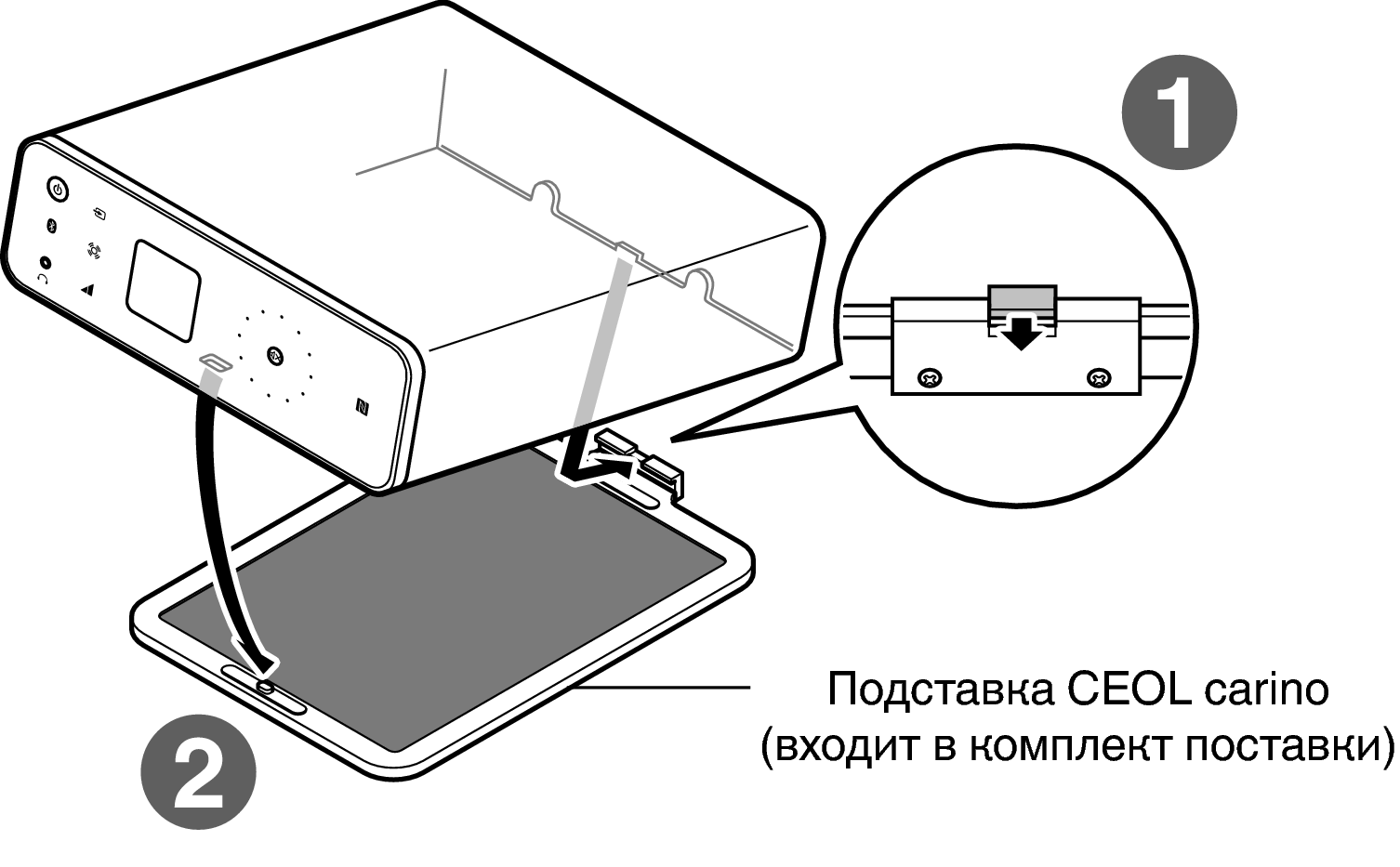 1

Подставка CEOL carino
(входит в комплект поставки)

2